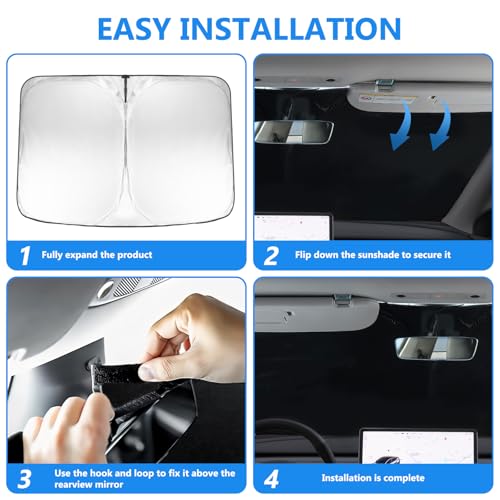 EASY INSTALLATION

1 Fully expand the product

2 Flip down the sunshade to secure it

3 Use the hook and loop to fix it above the rearview mirror

4 Installation is complete